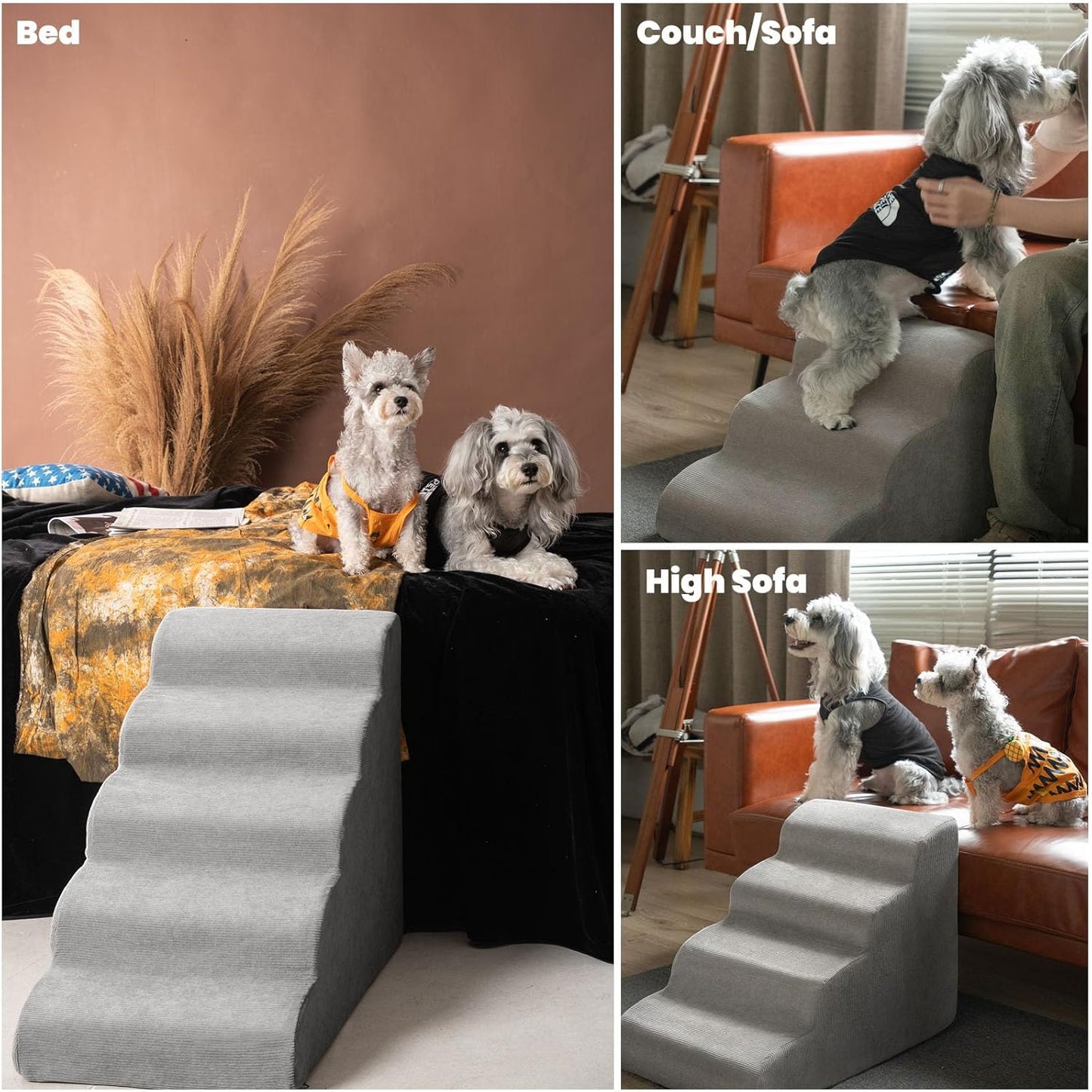 Bed

Couch/Sofa

High Sofa