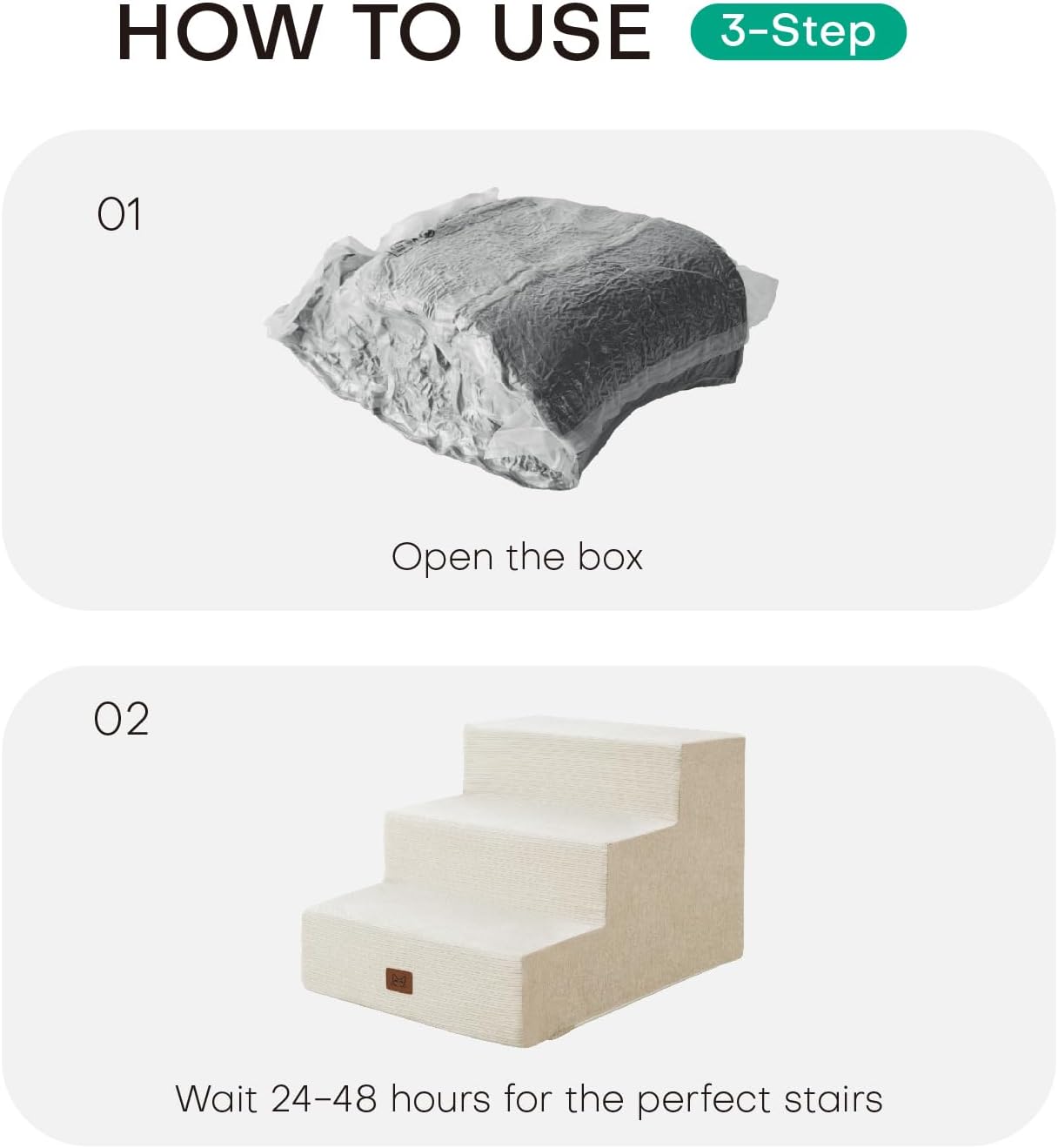 HOW TO USE 3-Step

01

Open the box

02

Wait 24-48 hours for the perfect stairs