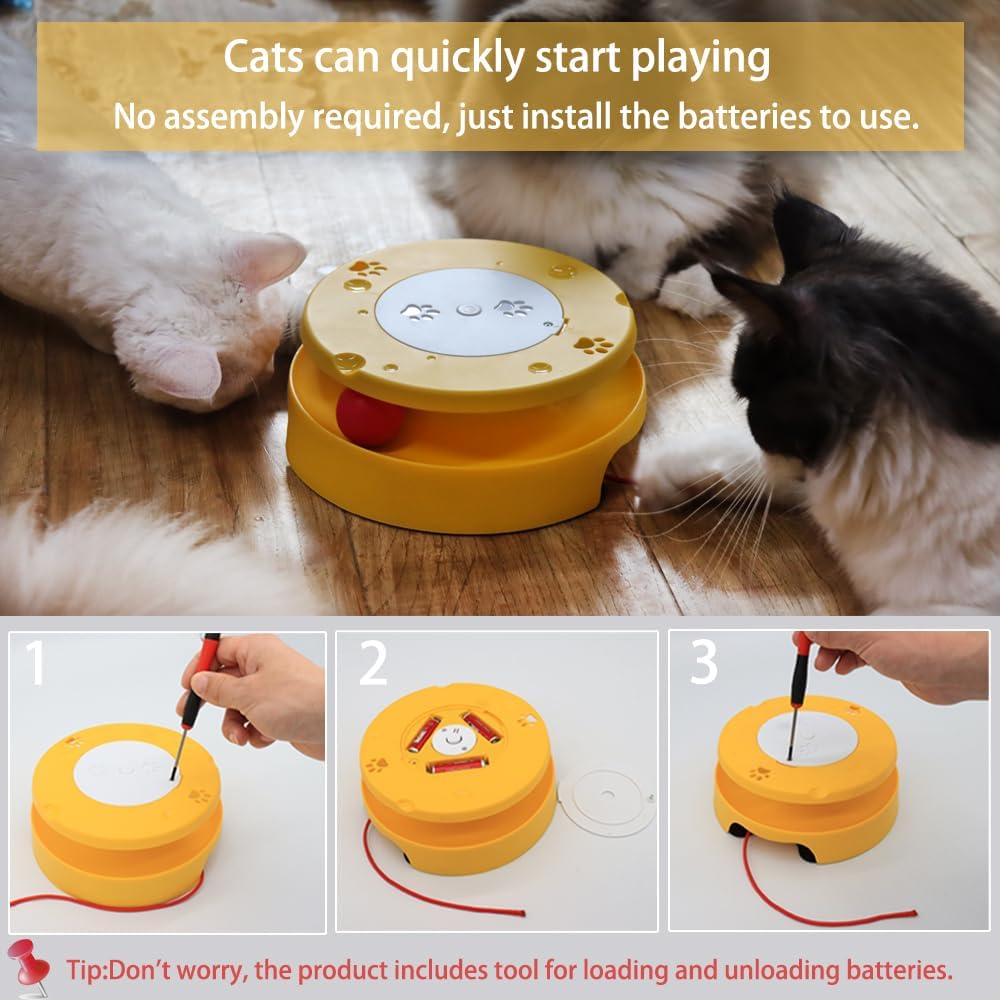 Cats can quickly start playing
No assembly required, just install the batteries to use.

1

2

3

Tip:Don't worry, the product includes tool for loading and unloading batteries.