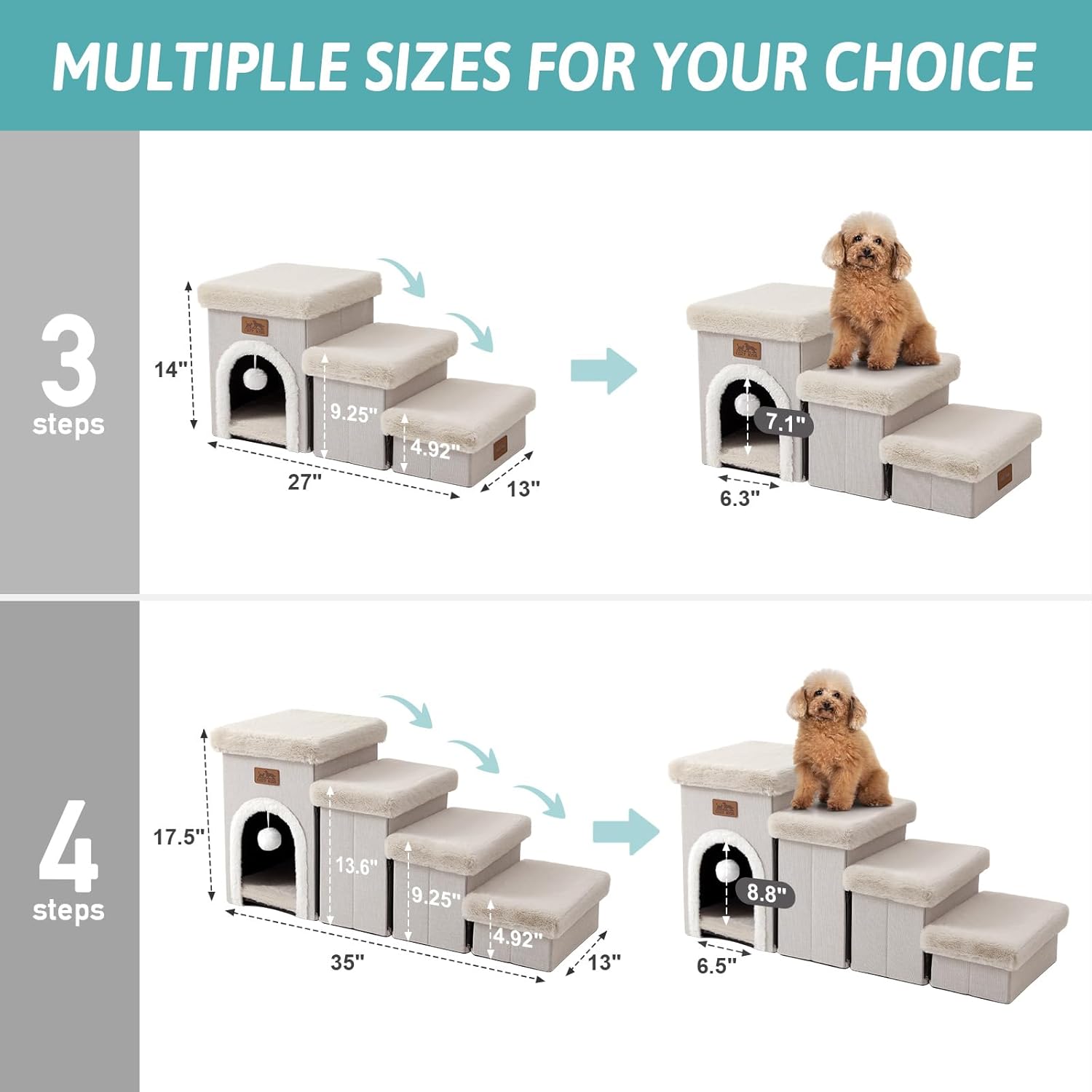 MULTIPLLE SIZES FOR YOUR CHOICE

3 steps

14"
9.25"
4.92"
27"
13"

7.1"
6.3"

4 steps

17.5"
13.6"
9.25"
4.92"
35"
13"

8.8"
6.5"