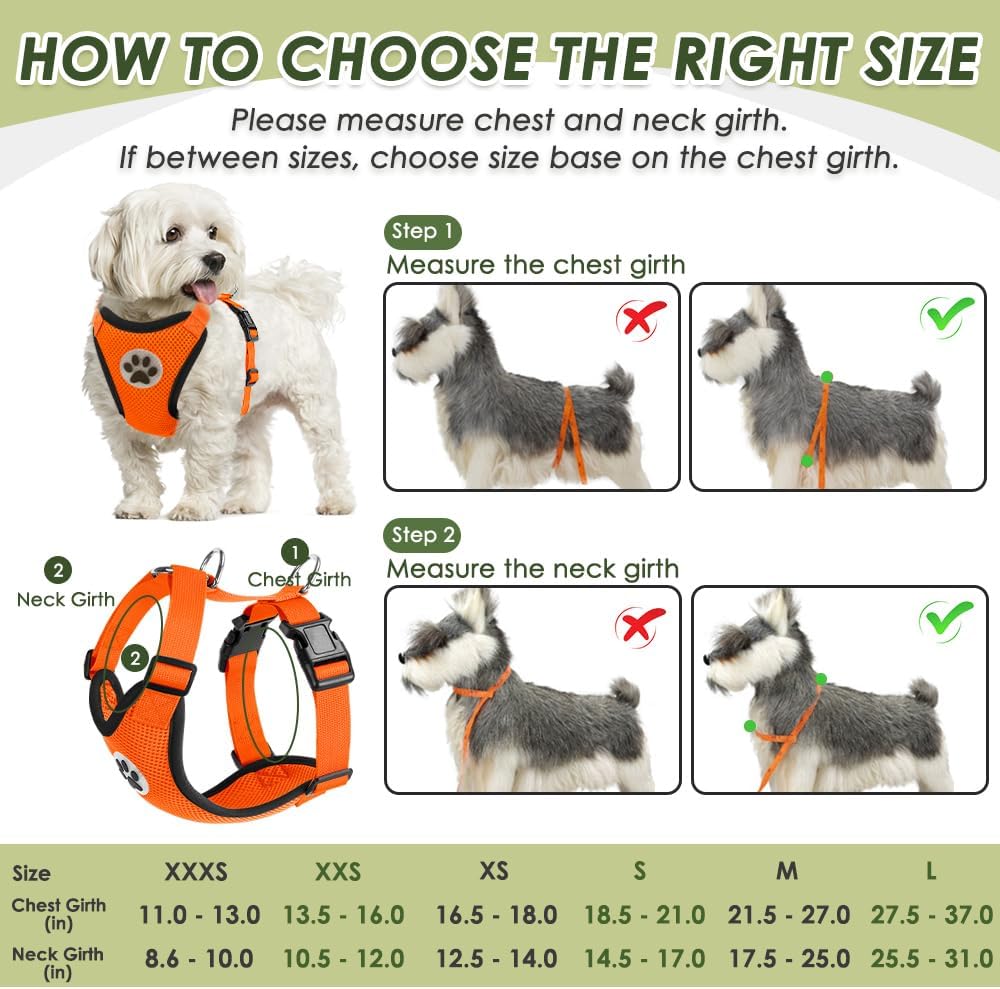 HOW TO CHOOSE THE RIGHT SIZE

Please measure chest and neck girth.
If between sizes, choose size base on the chest girth.

Step 1
Measure the chest girth

Step 2
Measure the neck girth

2
Neck Girth

1
Chest Girth

2

| Size | XXXS | XXS | XS | S | M | L |
|---|---|---|---|---|---|---|
| Chest Girth (in) | 11.0 - 13.0 | 13.5 - 16.0 | 16.5 - 18.0 | 18.5 - 21.0 | 21.5 - 27.0 | 27.5 - 37.0 |
| Neck Girth (in) | 8.6 - 10.0 | 10.5 - 12.0 | 12.5 - 14.0 | 14.5 - 17.0 | 17.5 - 25.0 | 25.5 - 31.0 |