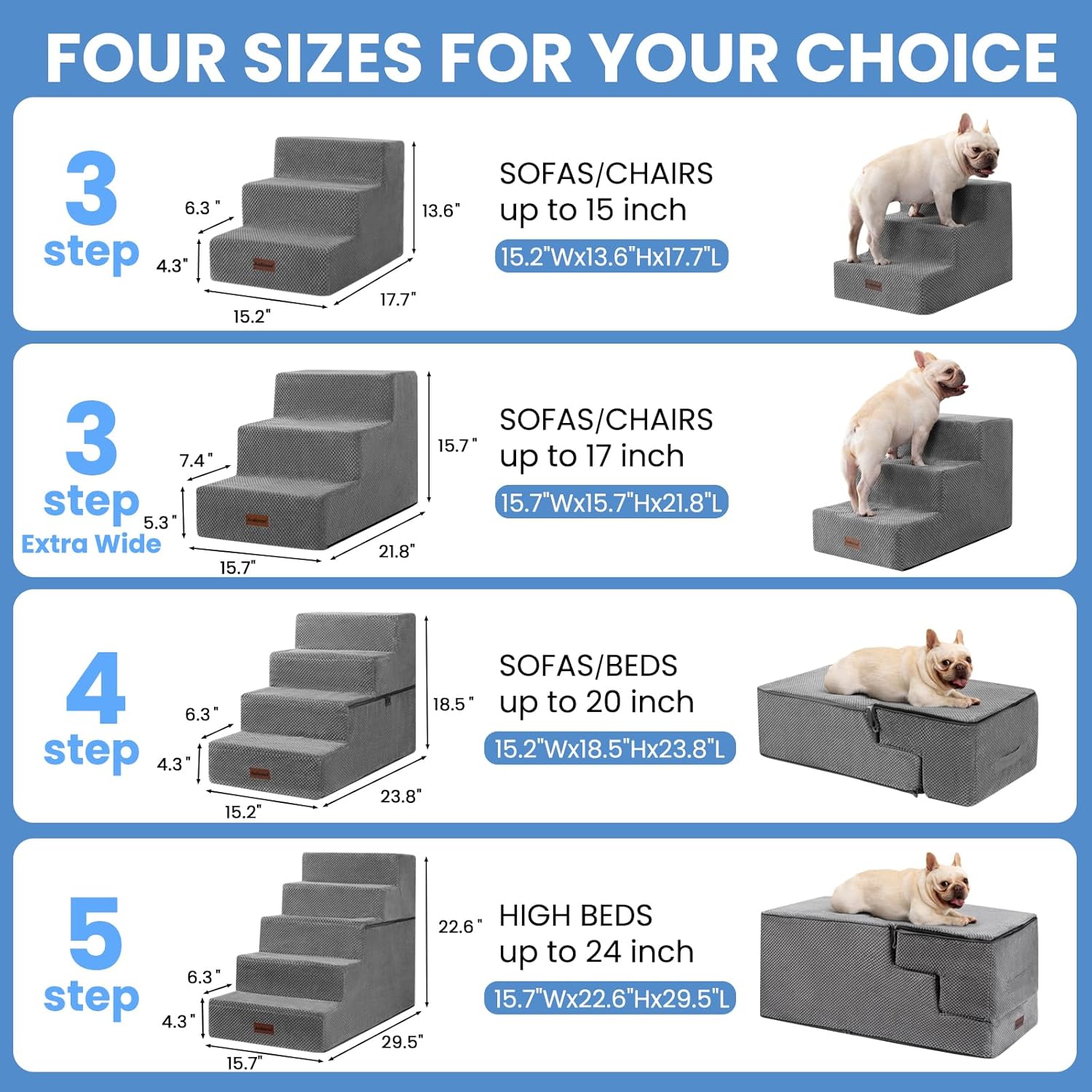 FOUR SIZES FOR YOUR CHOICE

3
step

6.3"
4.3"
15.2"
17.7"
13.6"

SOFAS/CHAIRS
up to 15 inch
15.2"Wx13.6"Hx17.7"L

3
step
Extra Wide

7.4"
5.3"
15.7"
21.8"
15.7"

SOFAS/CHAIRS
up to 17 inch
15.7"Wx15.7"Hx21.8"L

4
step

6.3"
4.3"
15.2"
23.8"
18.5"

SOFAS/BEDS
up to 20 inch
15.2"Wx18.5"Hx23.8"L

5
step

6.3"
4.3"
15.7"
29.5"
22.6"

HIGH BEDS
up to 24 inch
15.7"Wx22.6"Hx29.5"L