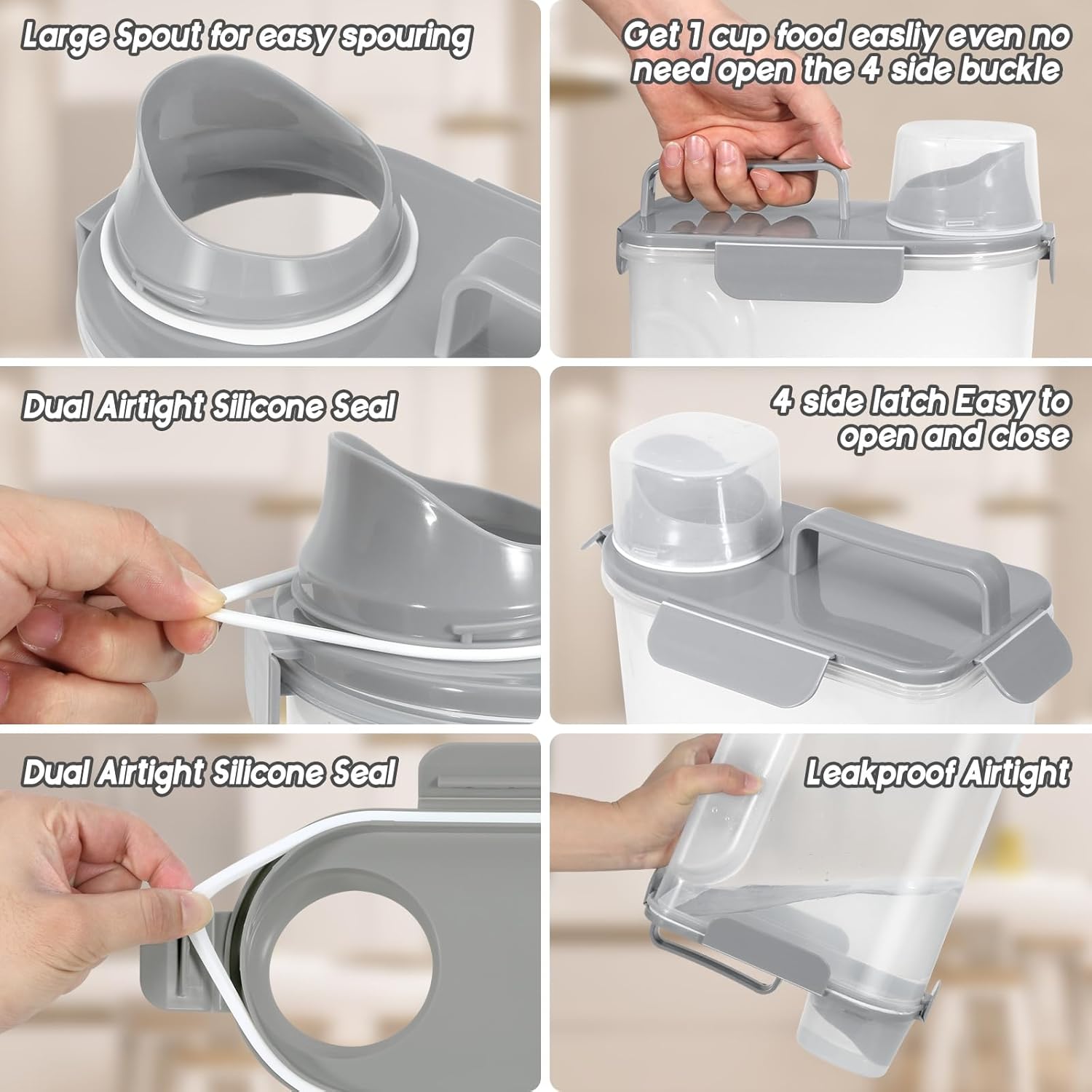 Large Spout for easy spouring

Get 1 cup food easliy even no need open the 4 side buckle

Dual Airtight Silicone Seal

4 side latch Easy to open and close

Dual Airtight Silicone Seal

Leakproof Airtight