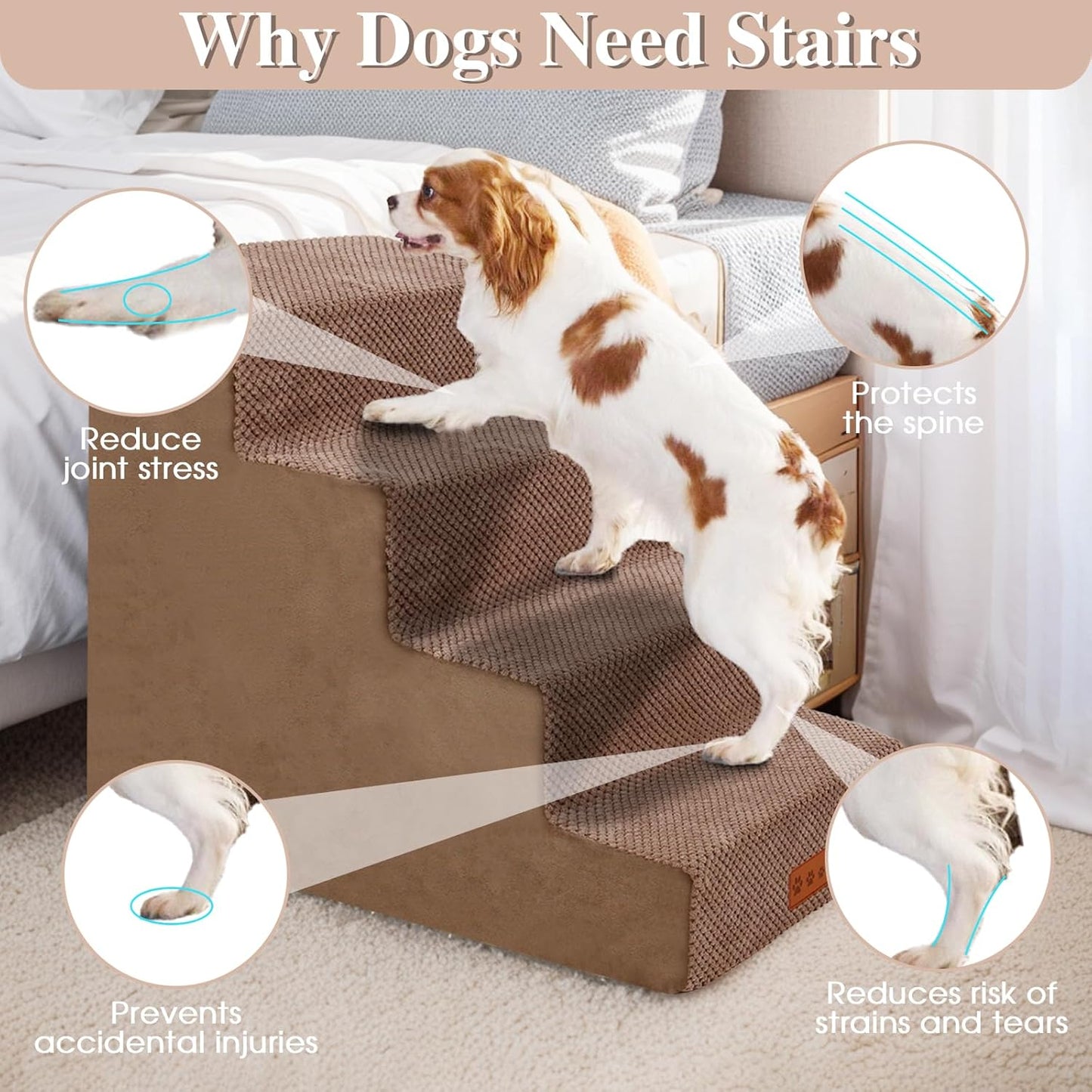 Why Dogs Need Stairs

Reduce joint stress

Protects the spine

Prevents accidental injuries

Reduces risk of strains and tears