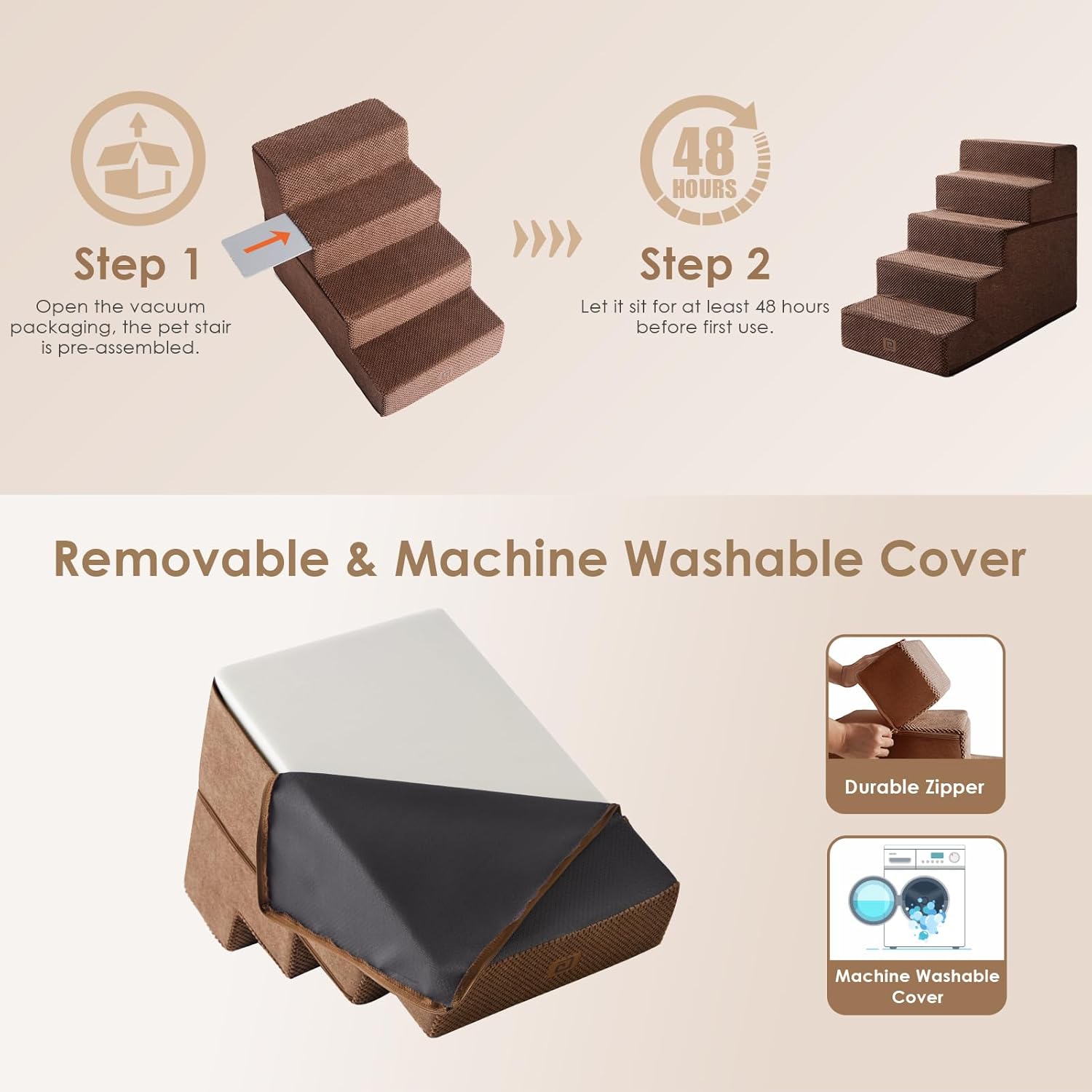 Step 1
Open the vacuum packaging, the pet stair is pre-assembled.

48 HOURS

Step 2
Let it sit for at least 48 hours before first use.

Removable & Machine Washable Cover

Durable Zipper

Machine Washable Cover