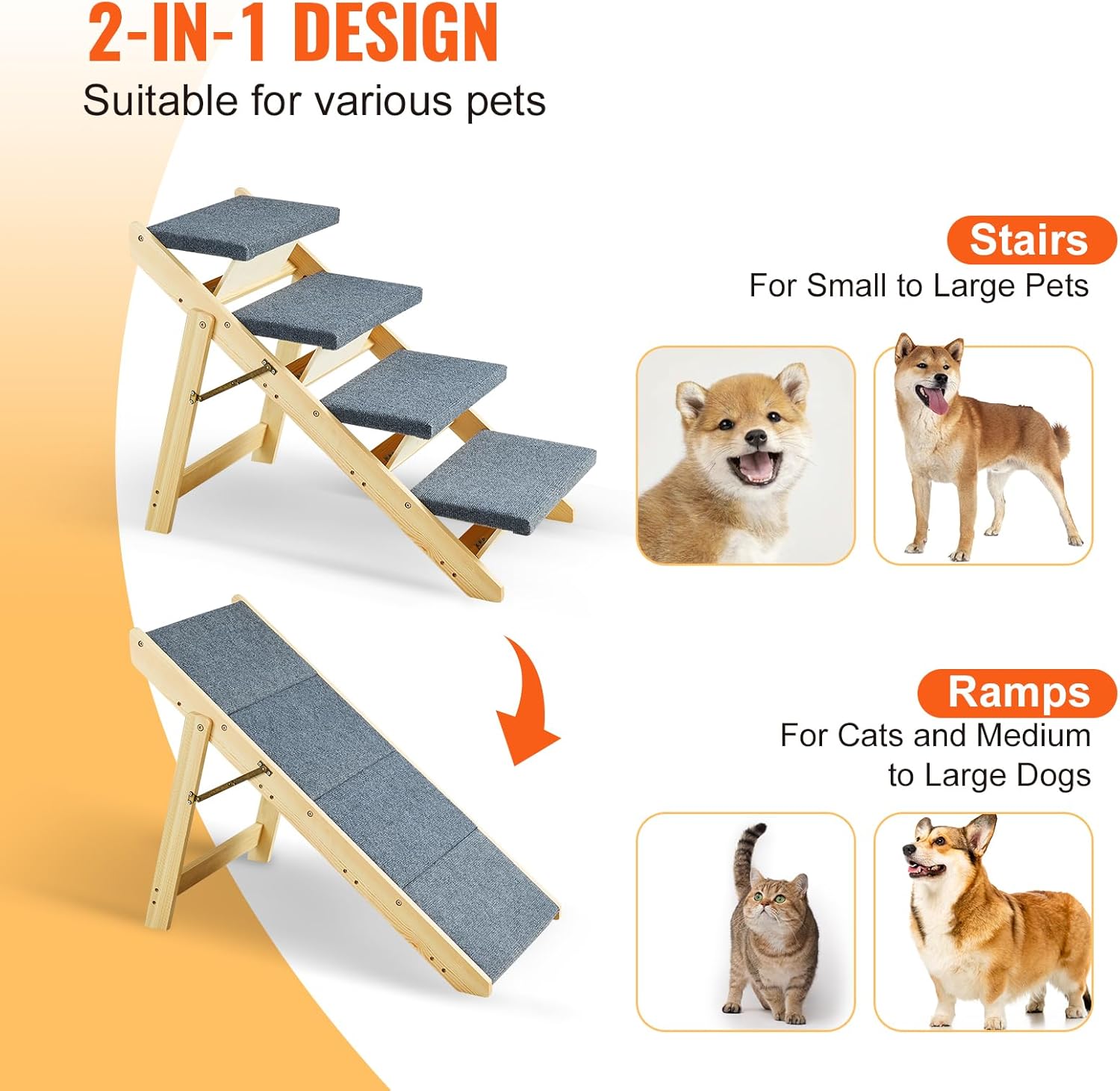 2-IN-1 DESIGN
Suitable for various pets

Stairs
For Small to Large Pets

Ramps
For Cats and Medium to Large Dogs