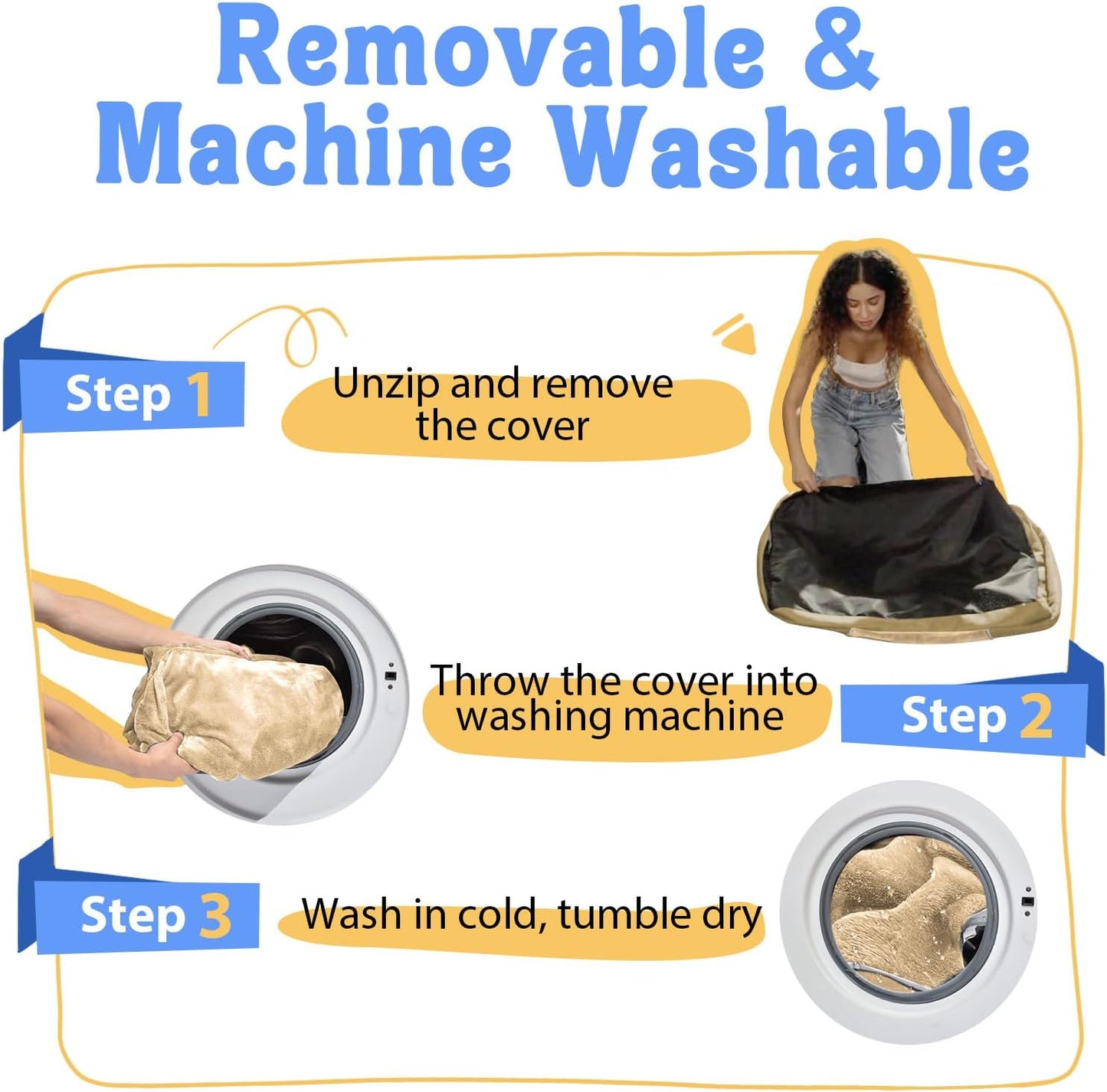 Removable &
Machine Washable

Step 1

Unzip and remove the cover

Throw the cover into washing machine

Step 2

Step 3

Wash in cold, tumble dry