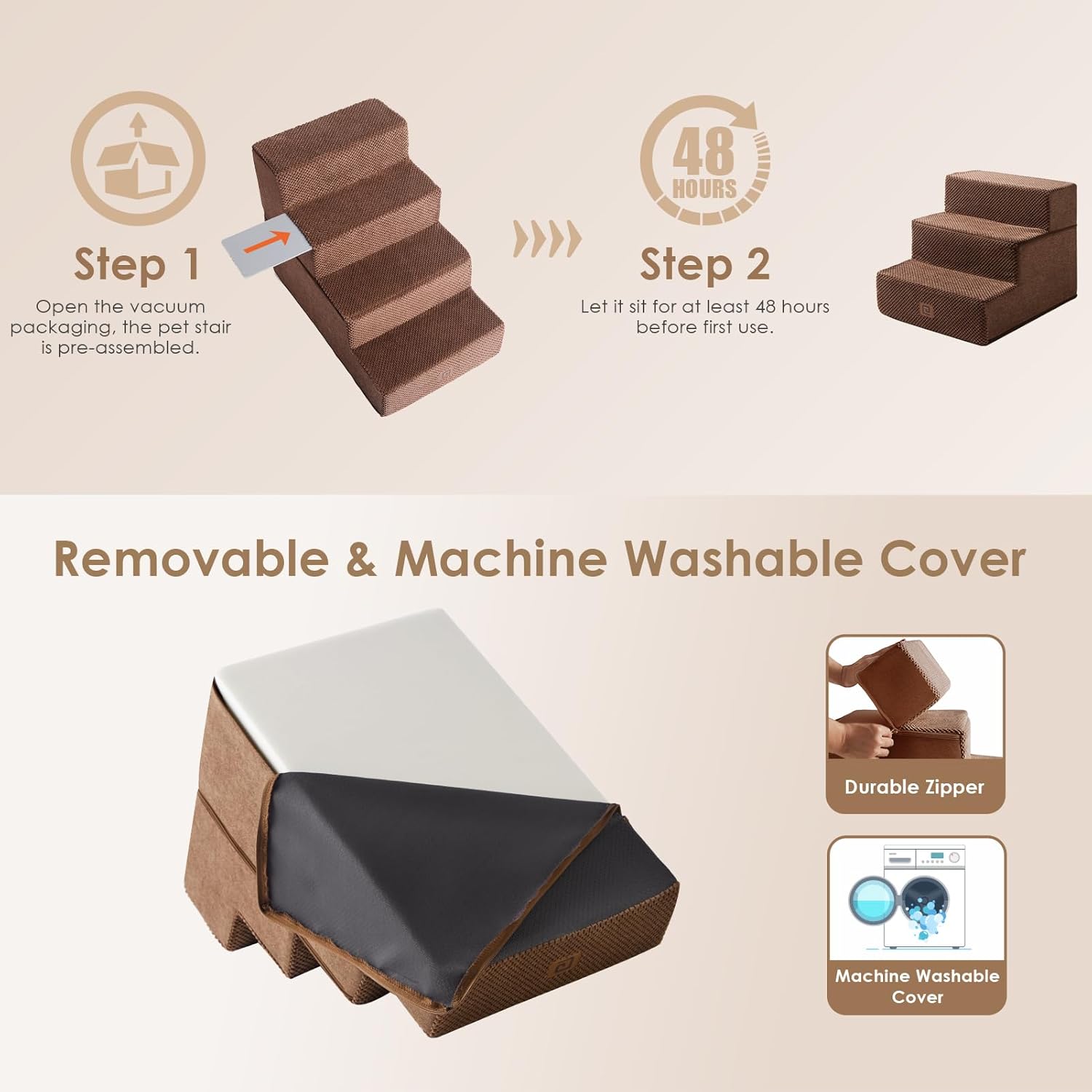 Step 1
Open the vacuum packaging, the pet stair is pre-assembled.

48 HOURS

Step 2
Let it sit for at least 48 hours before first use.

Removable & Machine Washable Cover

Durable Zipper

Machine Washable Cover