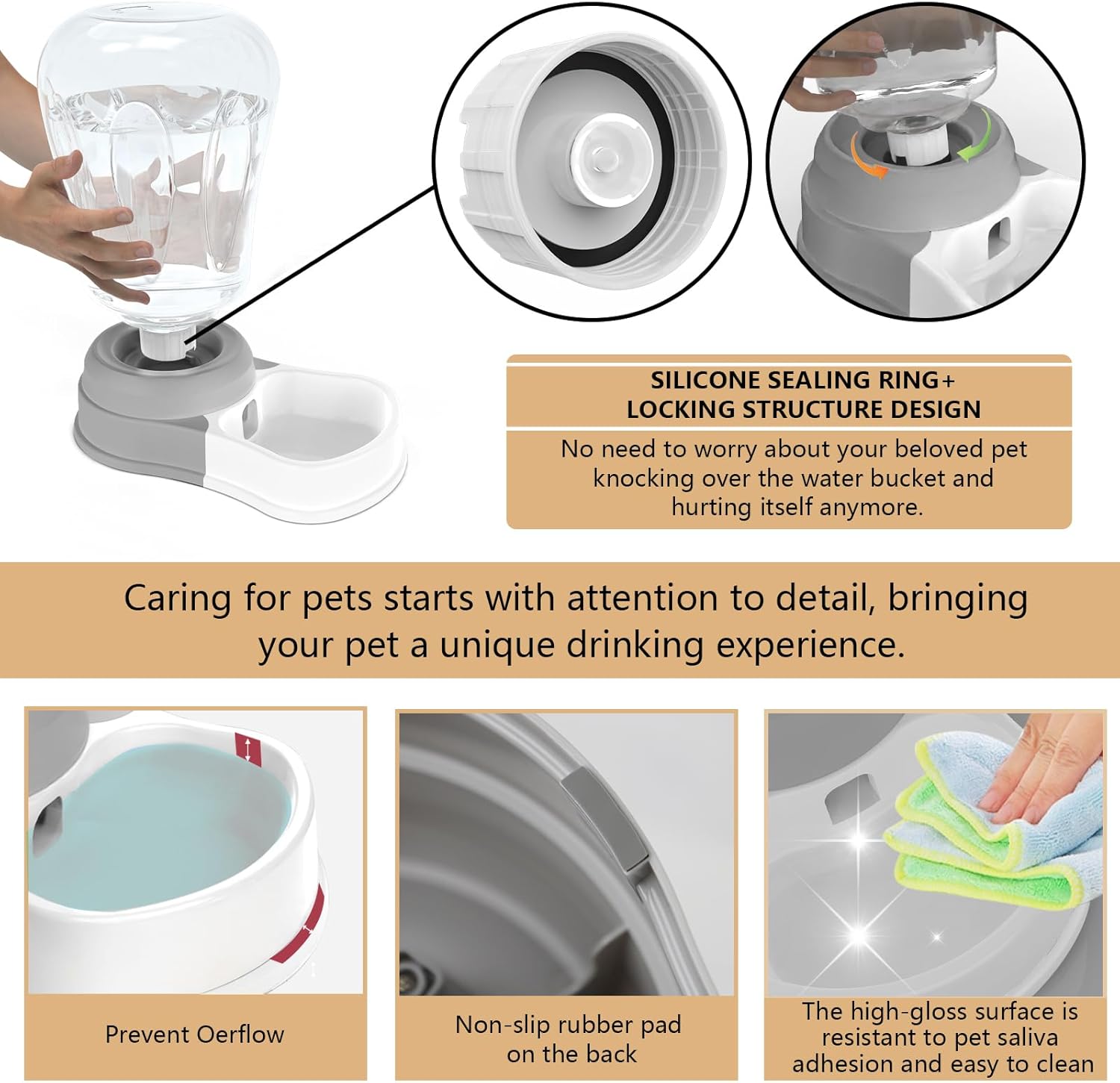 SILICONE SEALING RING+
LOCKING STRUCTURE DESIGN

No need to worry about your beloved pet knocking over the water bucket and hurting itself anymore.

Caring for pets starts with attention to detail, bringing your pet a unique drinking experience.

Prevent Oerflow

Non-slip rubber pad on the back

The high-gloss surface is resistant to pet saliva adhesion and easy to clean