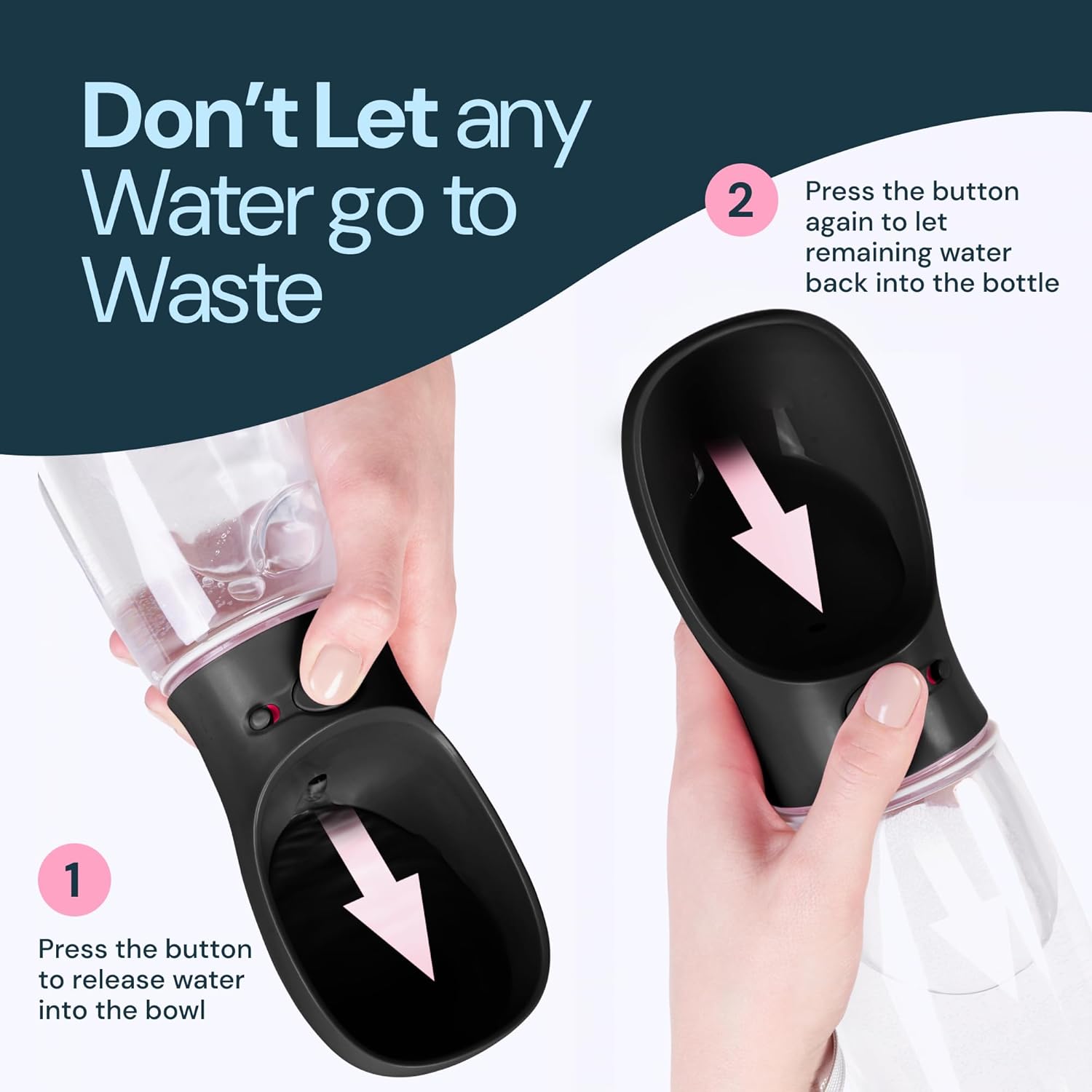 Don't Let any Water go to Waste

2

Press the button again to let remaining water back into the bottle

1

Press the button to release water into the bowl