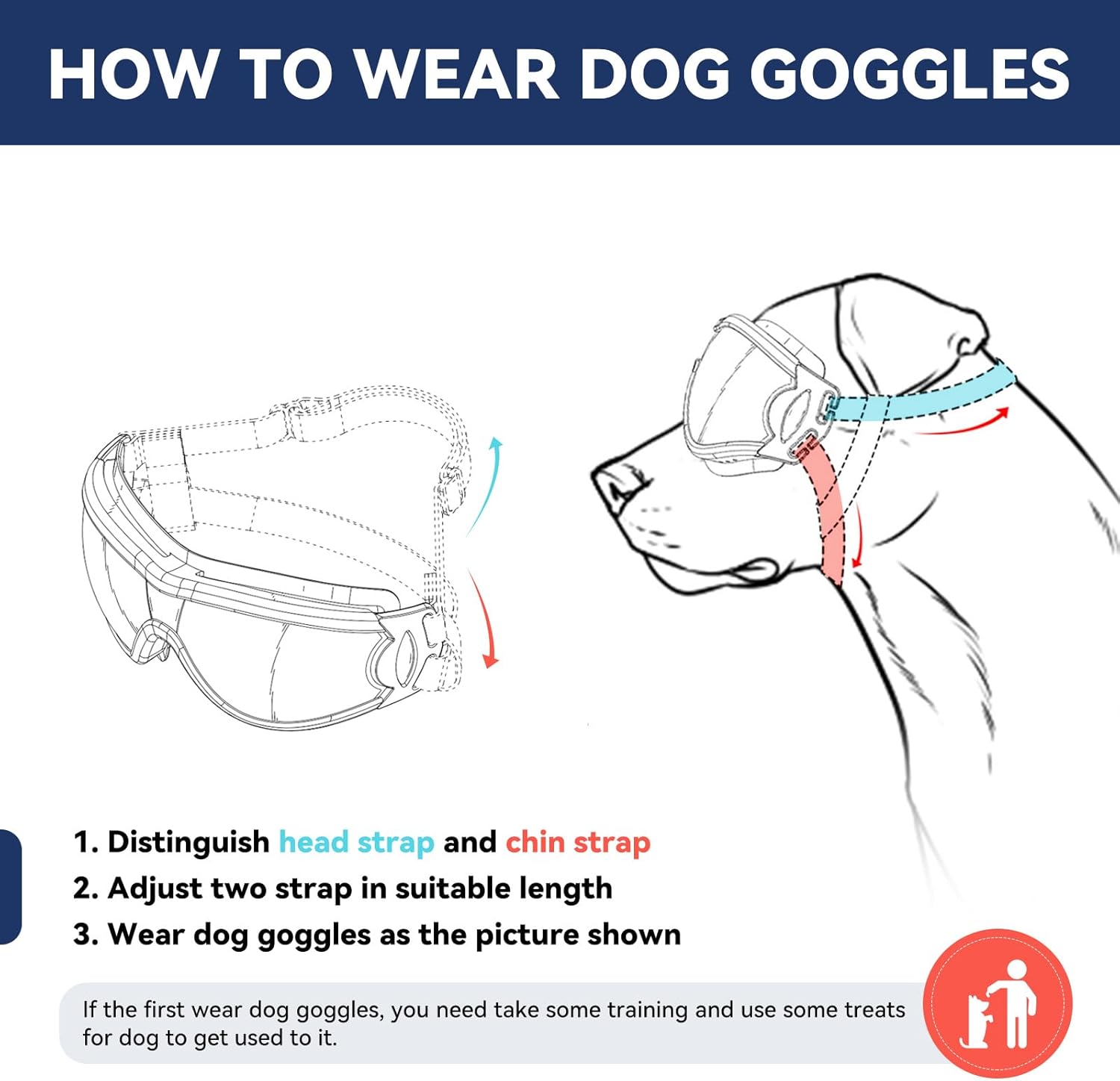 HOW TO WEAR DOG GOGGLES

1. Distinguish head strap and chin strap
2. Adjust two strap in suitable length
3. Wear dog goggles as the picture shown

If the first wear dog goggles, you need take some training and use some treats for dog to get used to it.