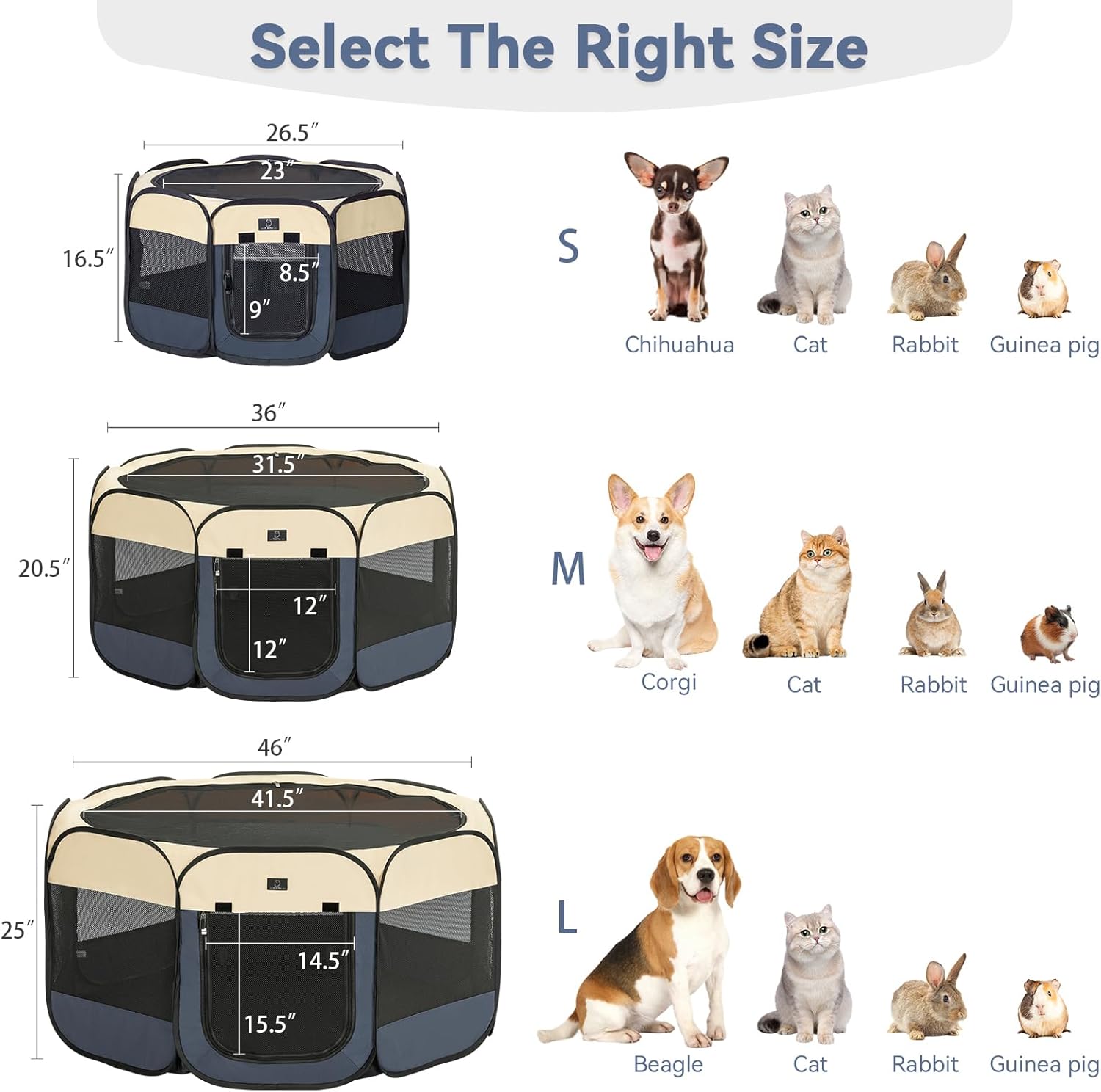 Select The Right Size

26.5″
23″
16.5″
8.5″
9″

S
Chihuahua Cat Rabbit Guinea pig

36″
31.5″
20.5″
12″
12″

M
Corgi Cat Rabbit Guinea pig

46″
41.5″
25″
14.5″
15.5″

L
Beagle Cat Rabbit Guinea pig