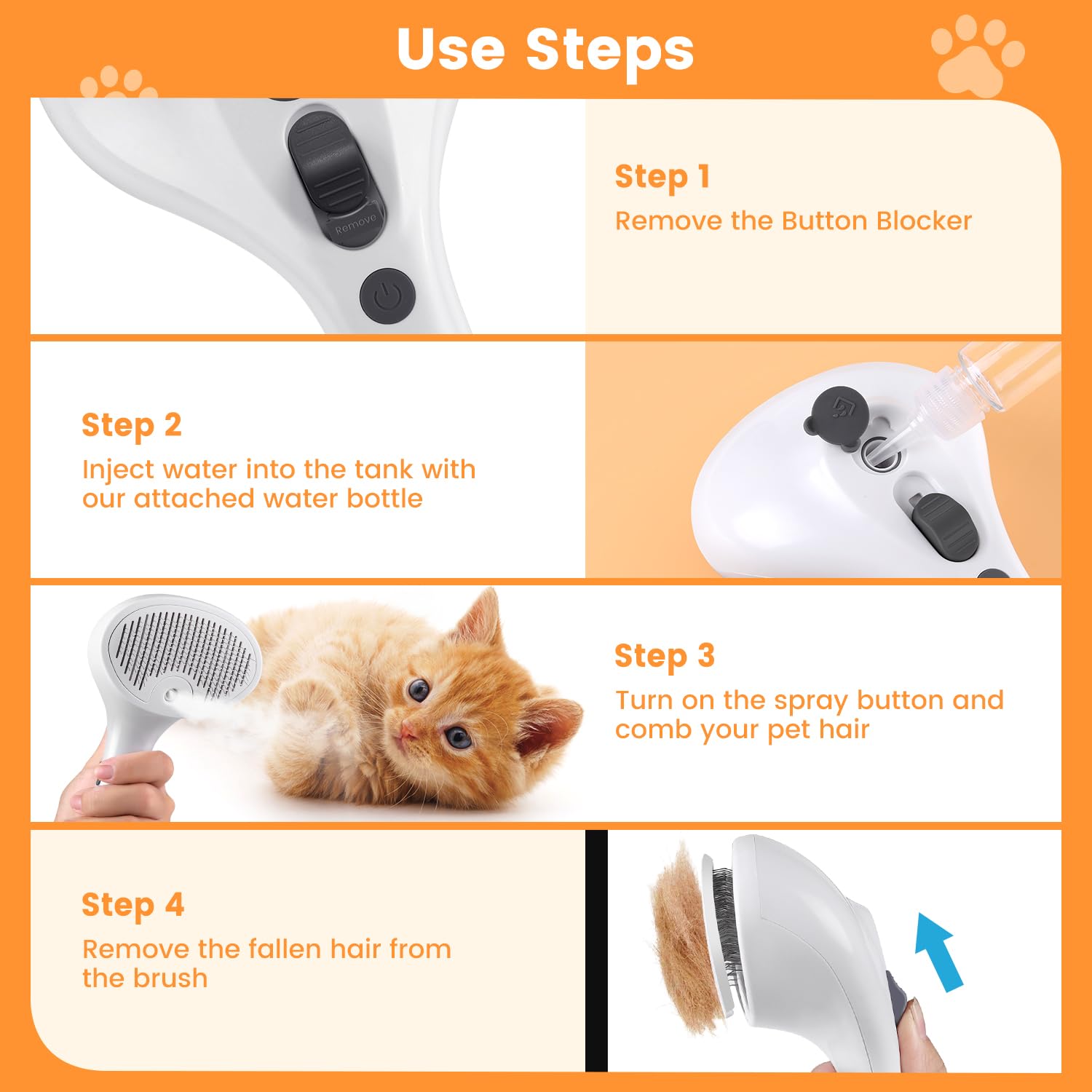 Use Steps

Remove

Step 1
Remove the Button Blocker

Step 2
Inject water into the tank with our attached water bottle

Step 3
Turn on the spray button and comb your pet hair

Step 4
Remove the fallen hair from the brush