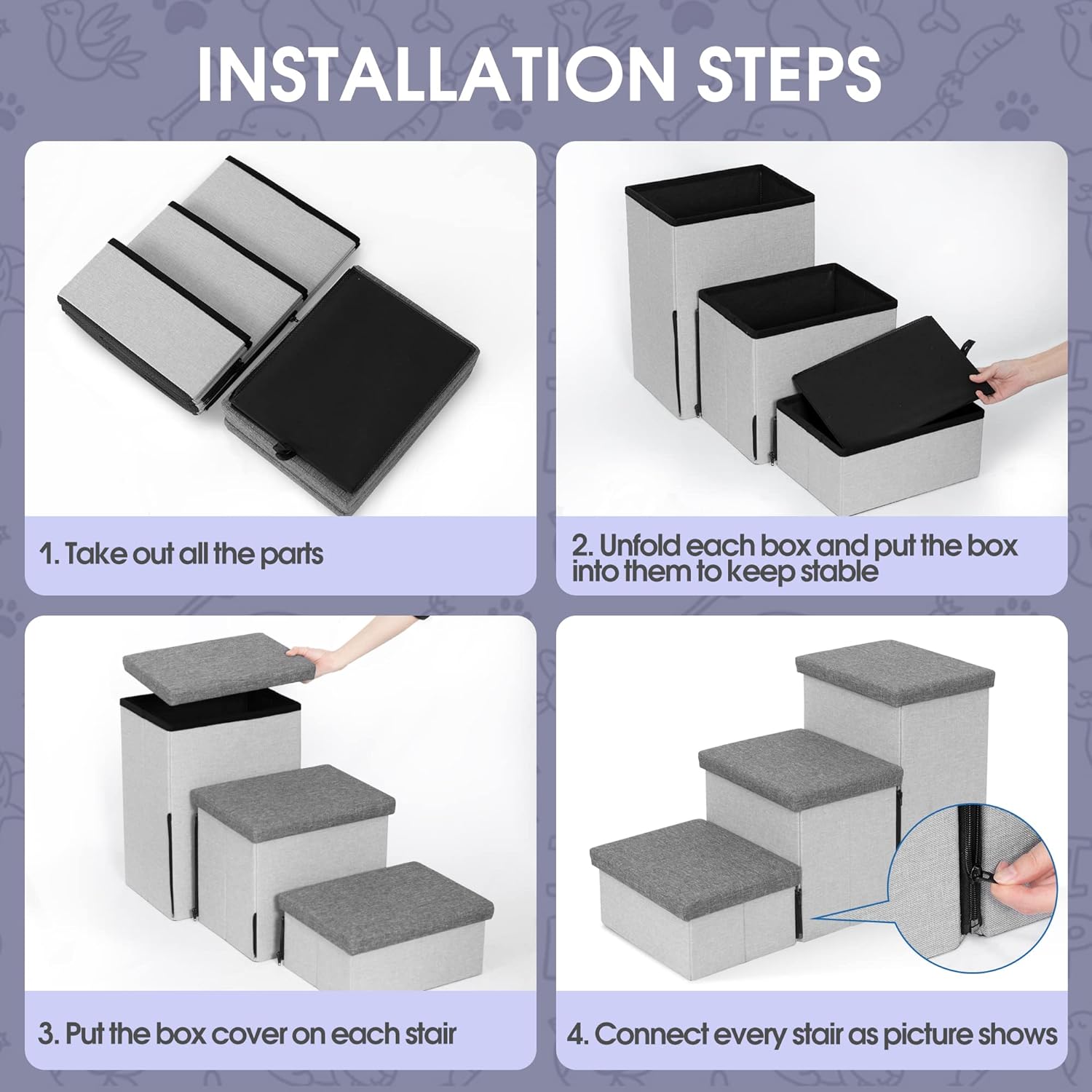 INSTALLATION STEPS

1. Take out all the parts

2. Unfold each box and put the box into them to keep stable

3. Put the box cover on each stair

4. Connect every stair as picture shows