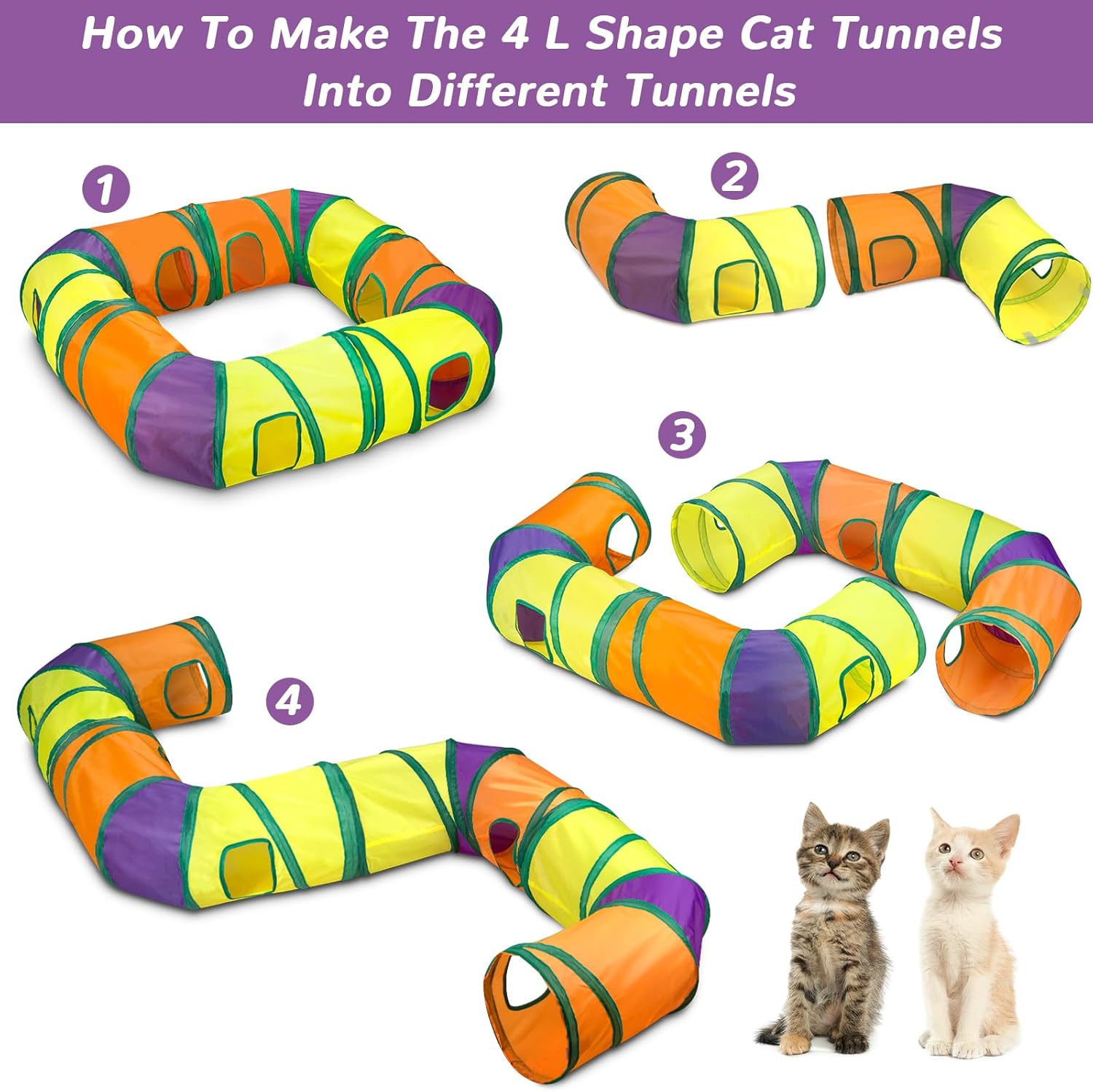 How To Make The 4 L Shape Cat Tunnels Into Different Tunnels

1

2

3

4