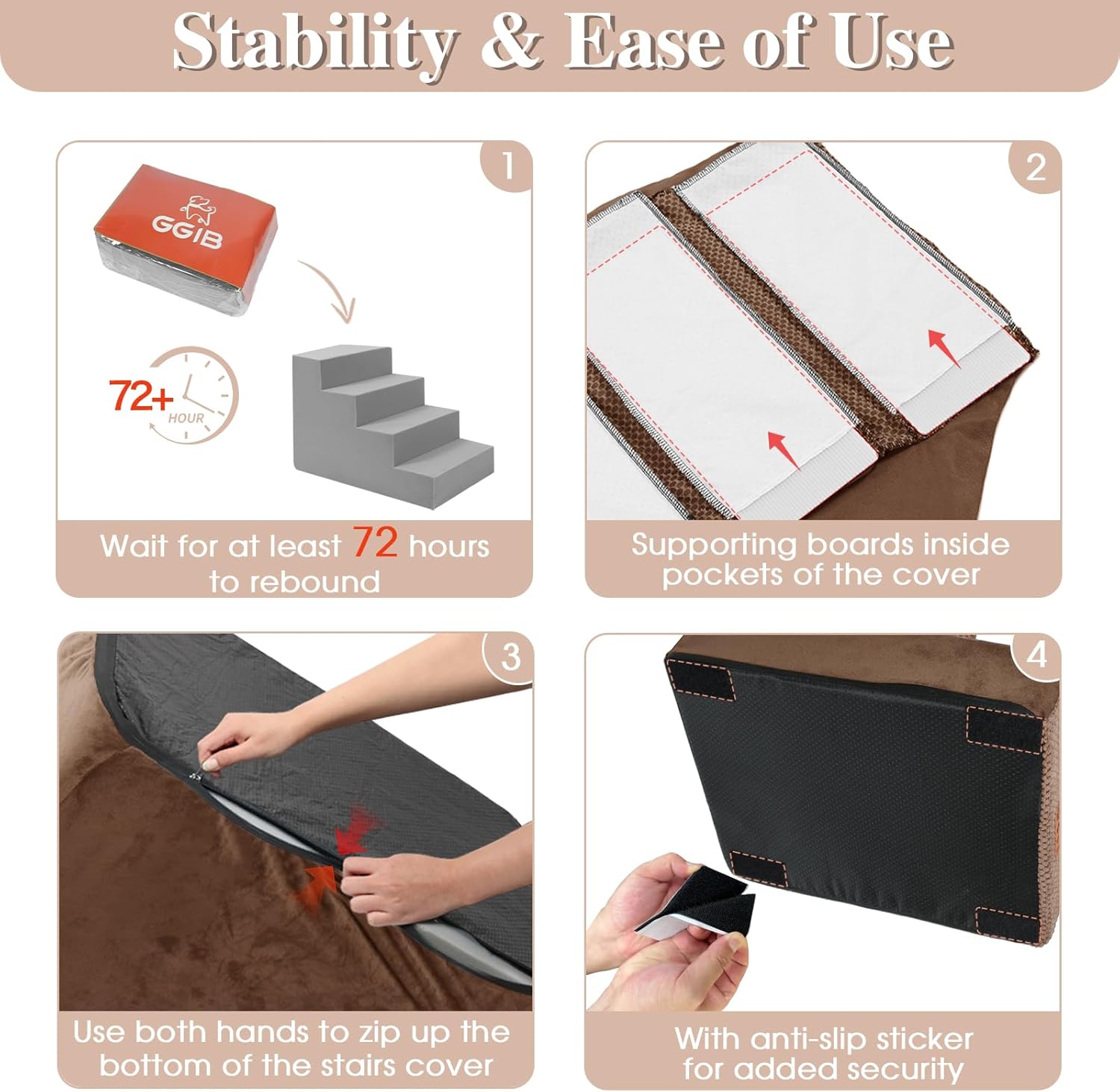 Stability & Ease of Use

1

GGIB

72+ HOUR

Wait for at least 72 hours to rebound

2

Supporting boards inside pockets of the cover

3

Use both hands to zip up the bottom of the stairs cover

4

With anti-slip sticker for added security