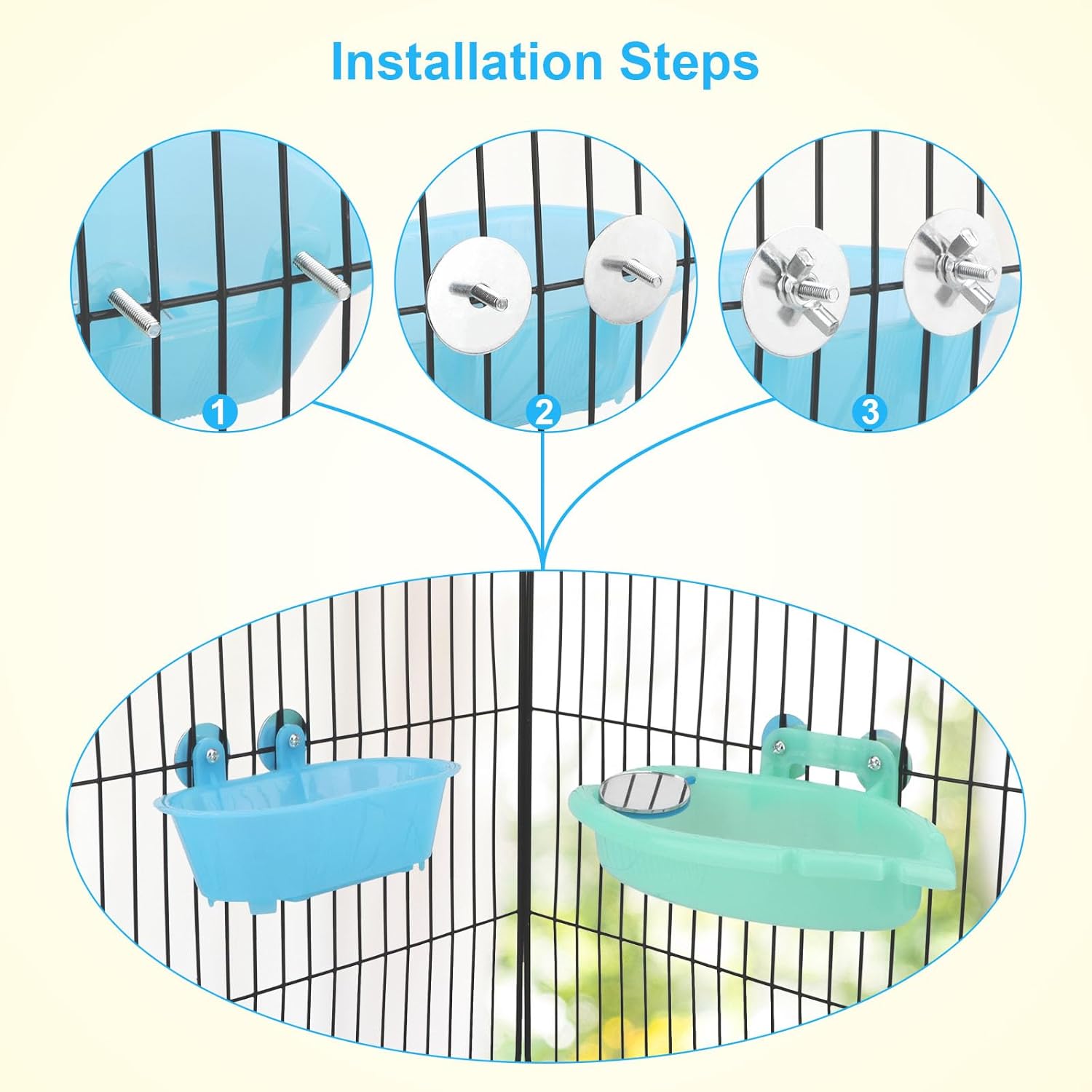 Installation Steps

1

2

3