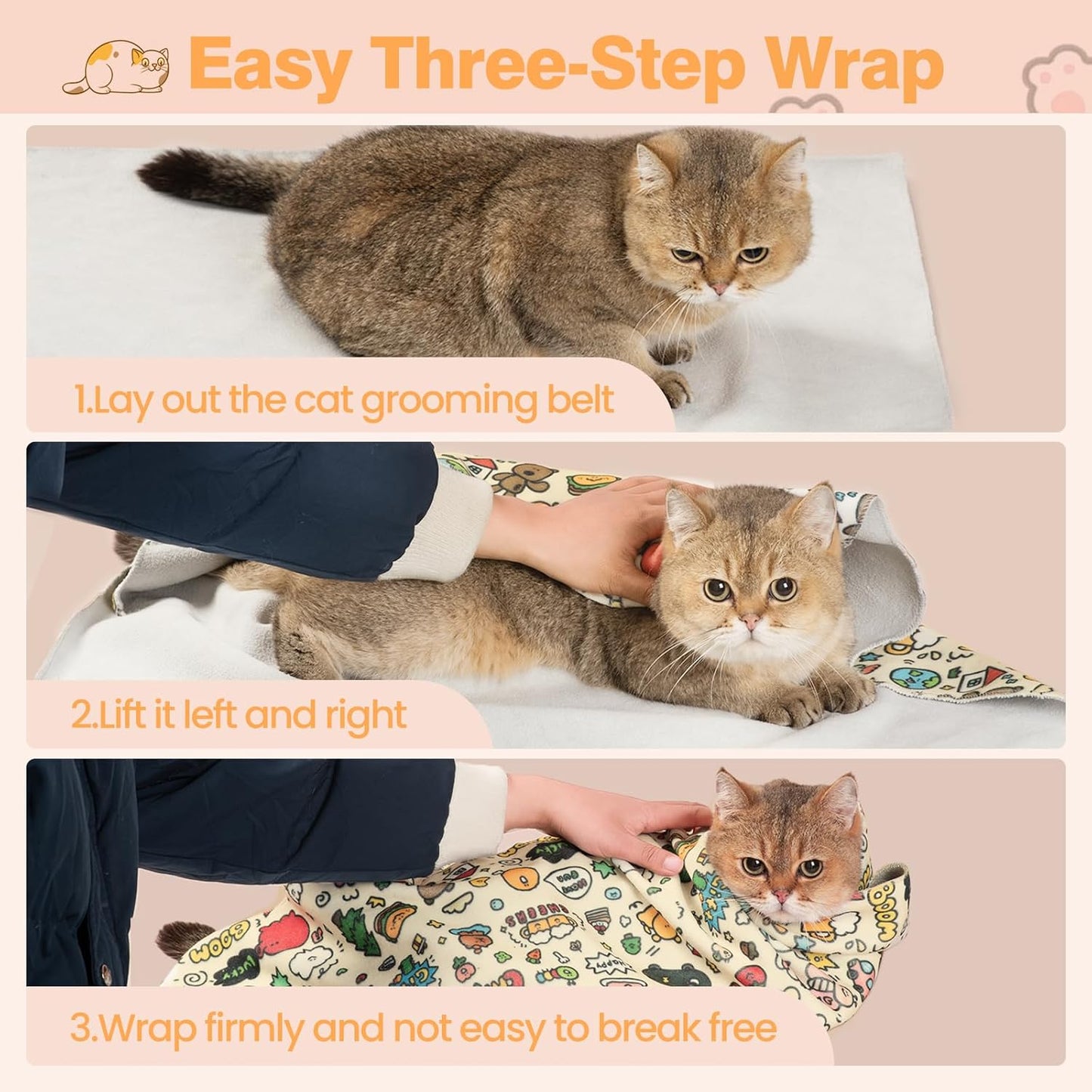 Easy Three-Step Wrap

1.Lay out the cat grooming belt

2.Lift it left and right

3.Wrap firmly and not easy to break free