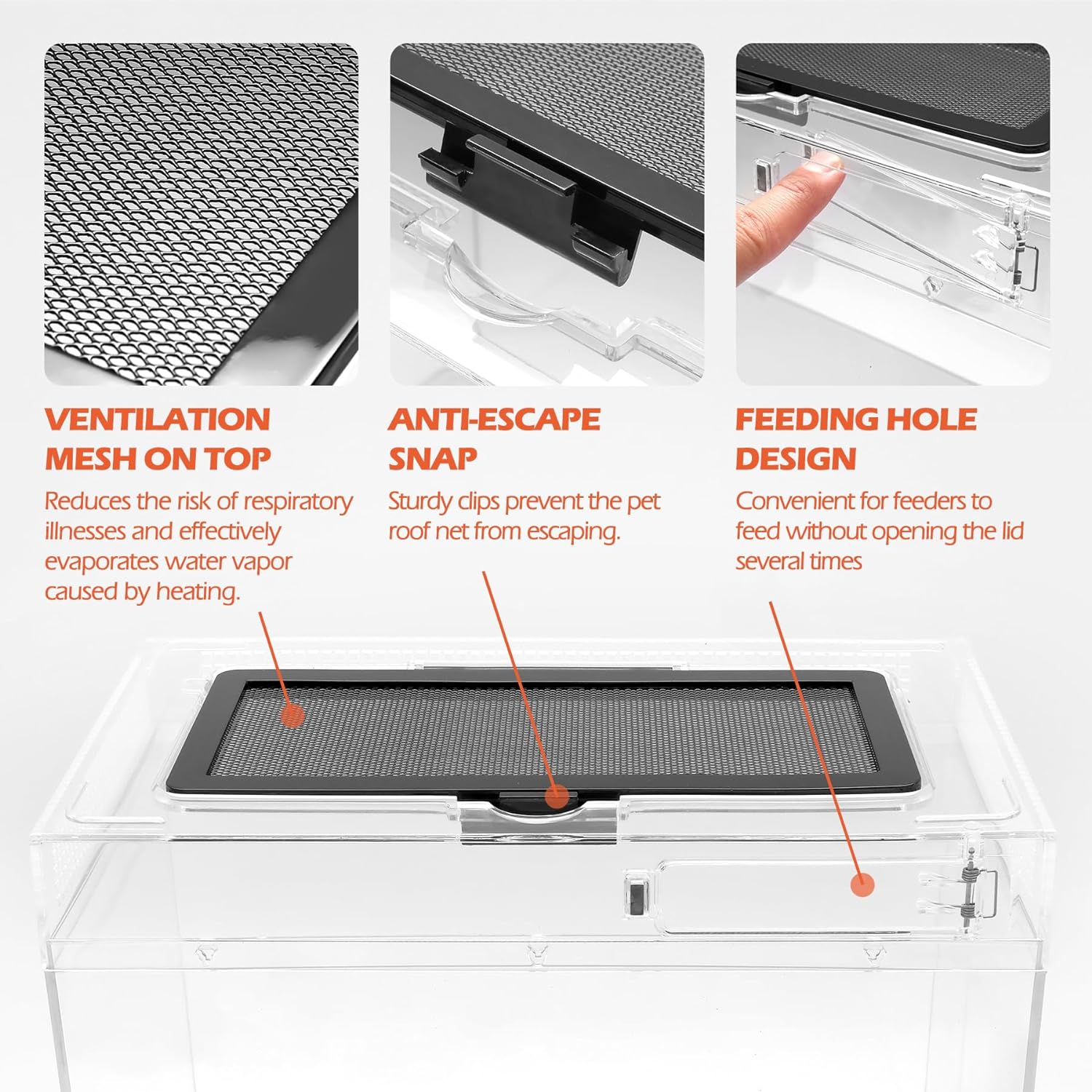 VENTILATION MESH ON TOP

Reduces the risk of respiratory illnesses and effectively evaporates water vapor caused by heating.

ANTI-ESCAPE SNAP

Sturdy clips prevent the pet roof net from escaping.

FEEDING HOLE DESIGN

Convenient for feeders to feed without opening the lid several times