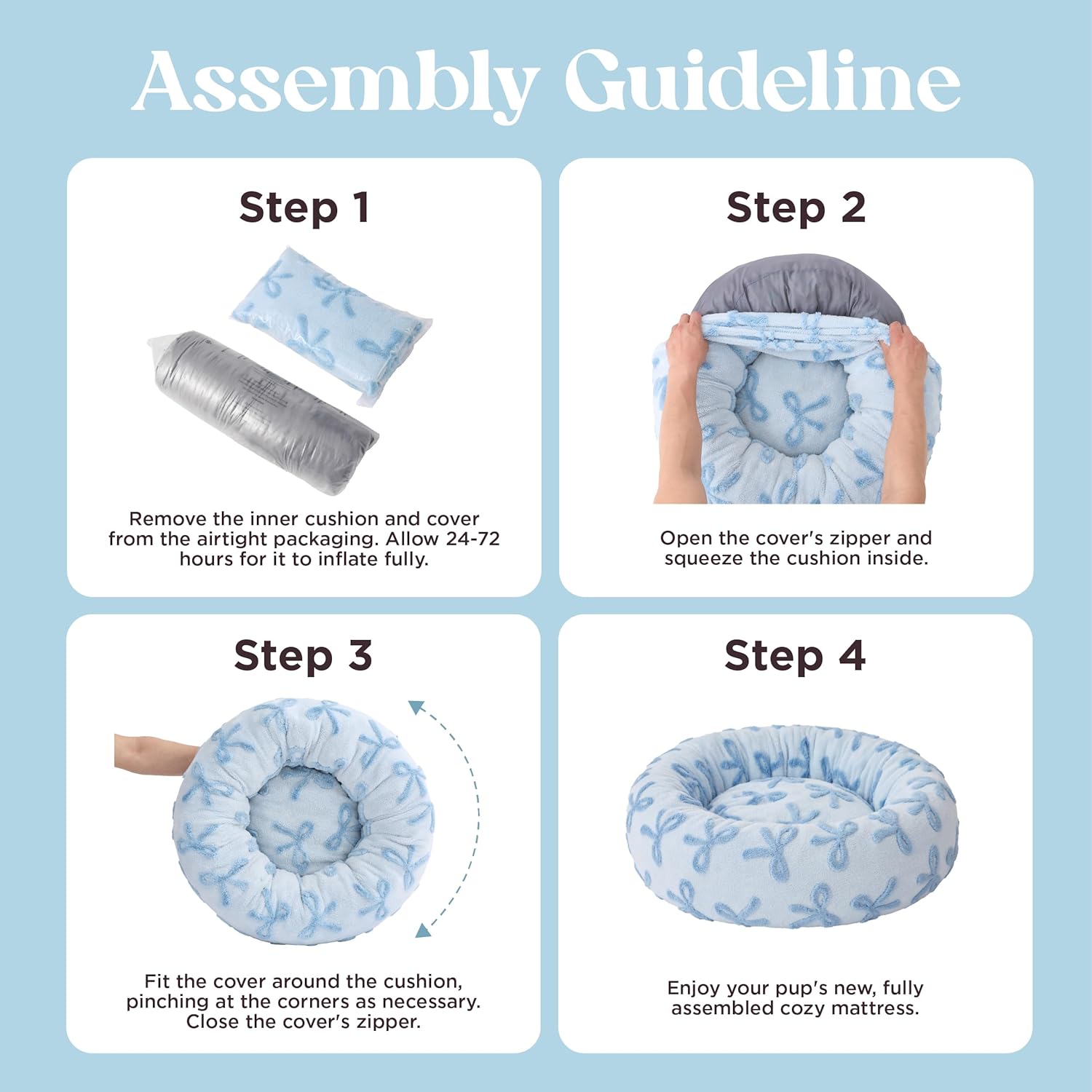 Assembly Guideline

Step 1

Remove the inner cushion and cover from the airtight packaging. Allow 24-72 hours for it to inflate fully.

Step 2

Open the cover's zipper and squeeze the cushion inside.

Step 3

Fit the cover around the cushion, pinching at the corners as necessary. Close the cover's zipper.

Step 4

Enjoy your pup's new, fully assembled cozy mattress.