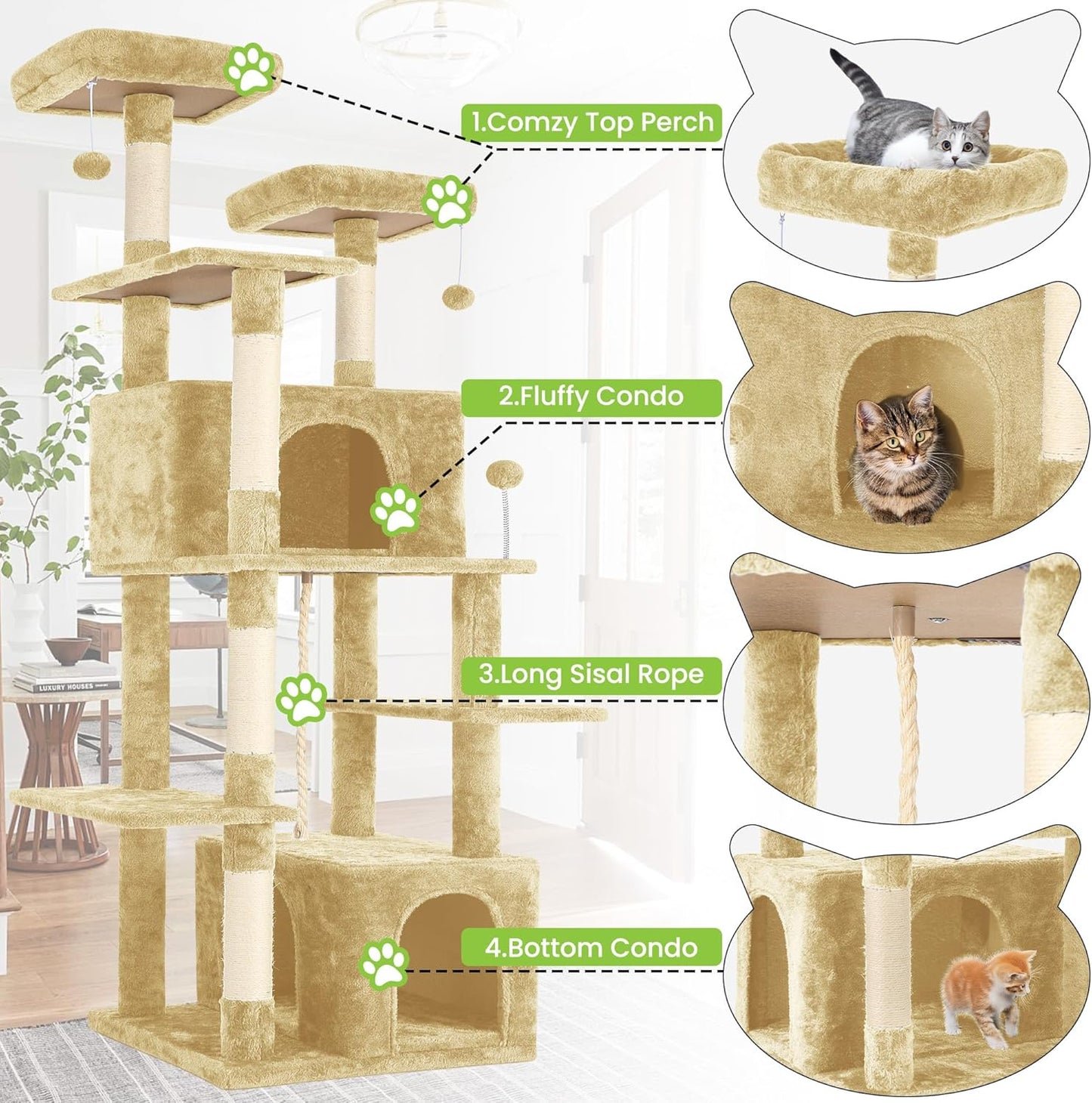 1.Comzy Top Perch

2.Fluffy Condo

3.Long Sisal Rope

4.Bottom Condo

LUXURY HOUSES