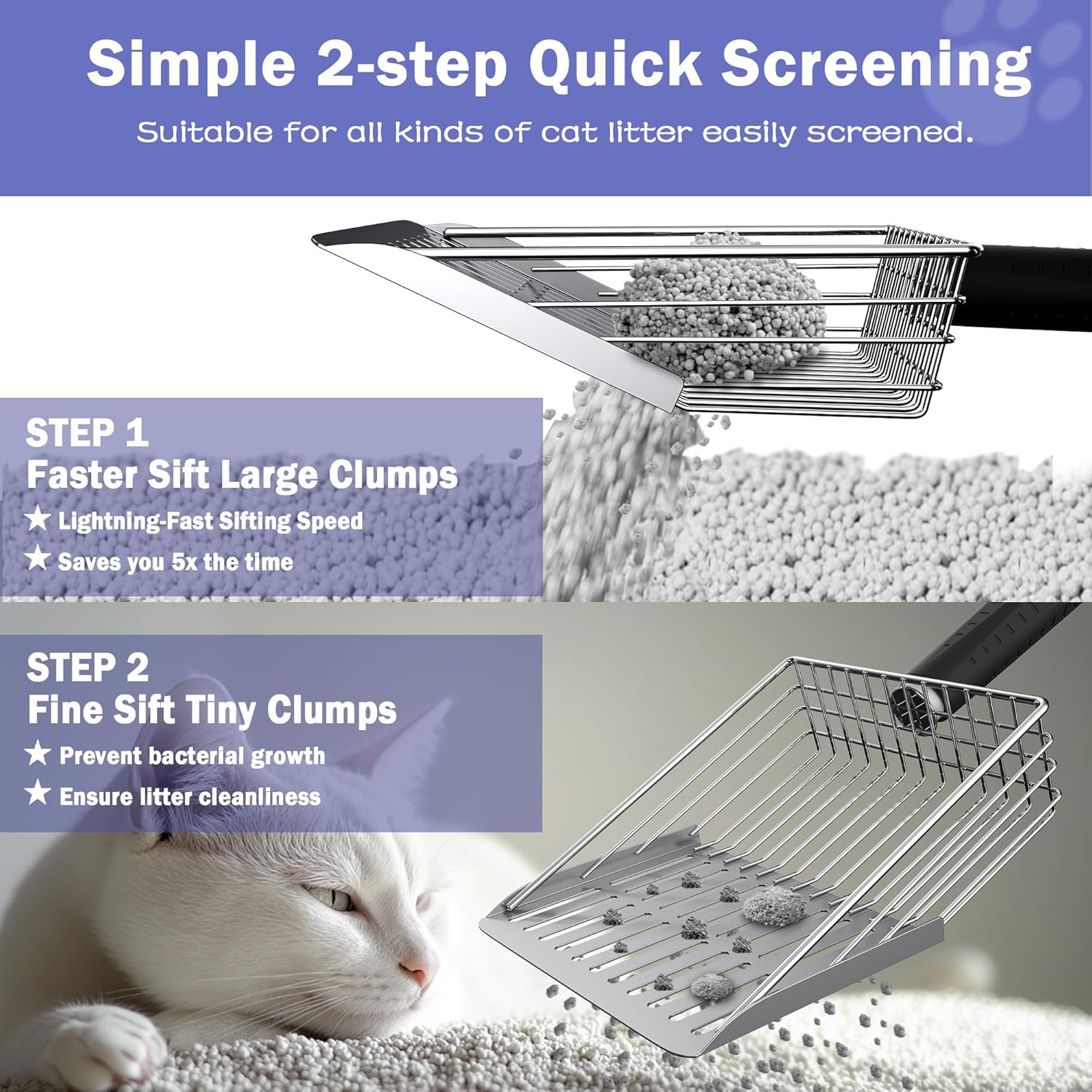 Simple 2-step Quick Screening

Suitable for all kinds of cat litter easily screened.

STEP 1
Faster Sift Large Clumps
★ Lightning-Fast Sifting Speed
★ Saves you 5x the time

STEP 2
Fine Sift Tiny Clumps
★ Prevent bacterial growth
★ Ensure litter cleanliness